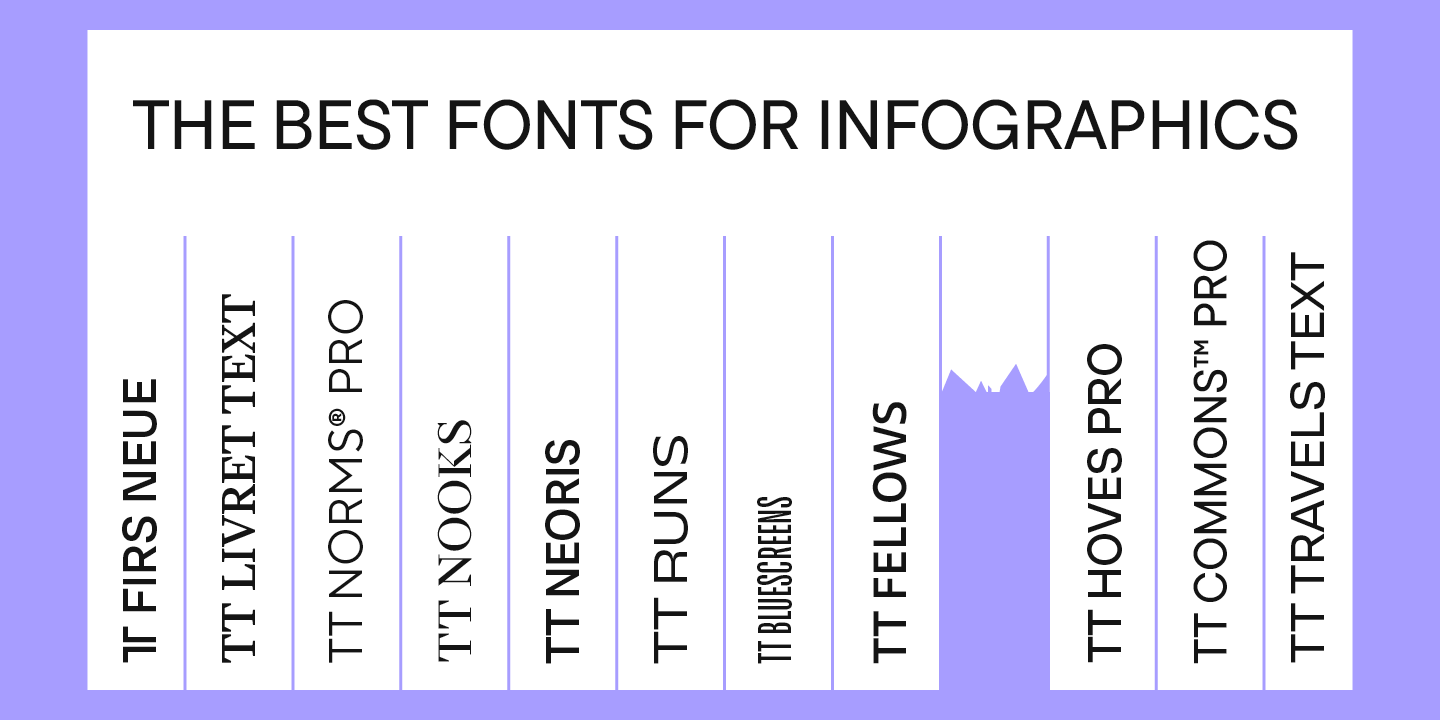 THE BEST FONTS FOR INFOGRAPHICS

TT FIRS NEUE

TT LIVRET TEXT

TT NORMS® PRO

TT NOOKS

TT NEORIS

TT RUNS

TT BLUESCREENS

TT FELLOWS

TT HOVES PRO

TT COMMONS™ PRO

TT TRAVELS TEXT