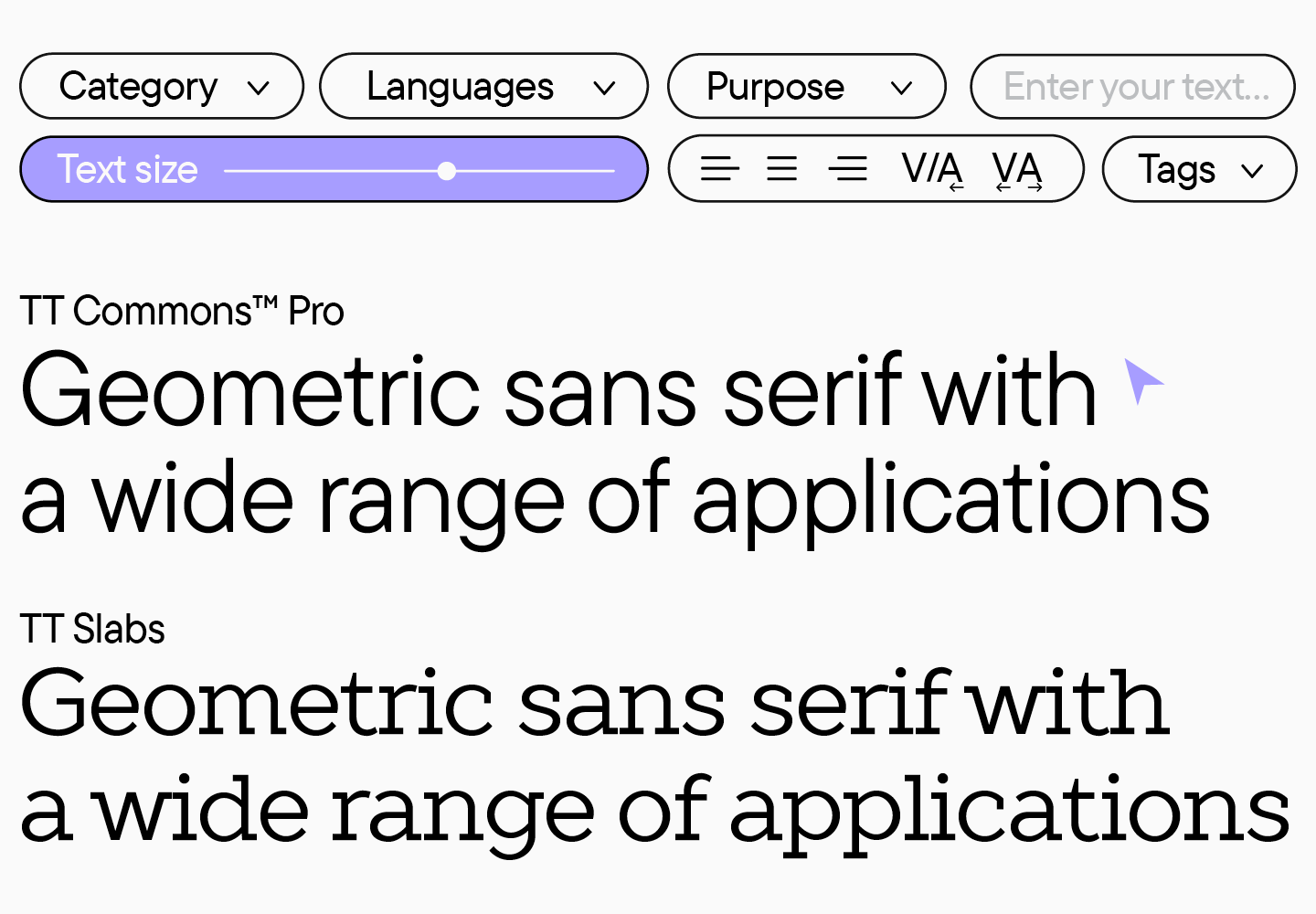 Category
Languages
Purpose
Enter your text...
Text size
V/A VA
Tags

TT Commons™ Pro
Geometric sans serif with a wide range of applications

TT Slabs
Geometric sans serif with a wide range of applications