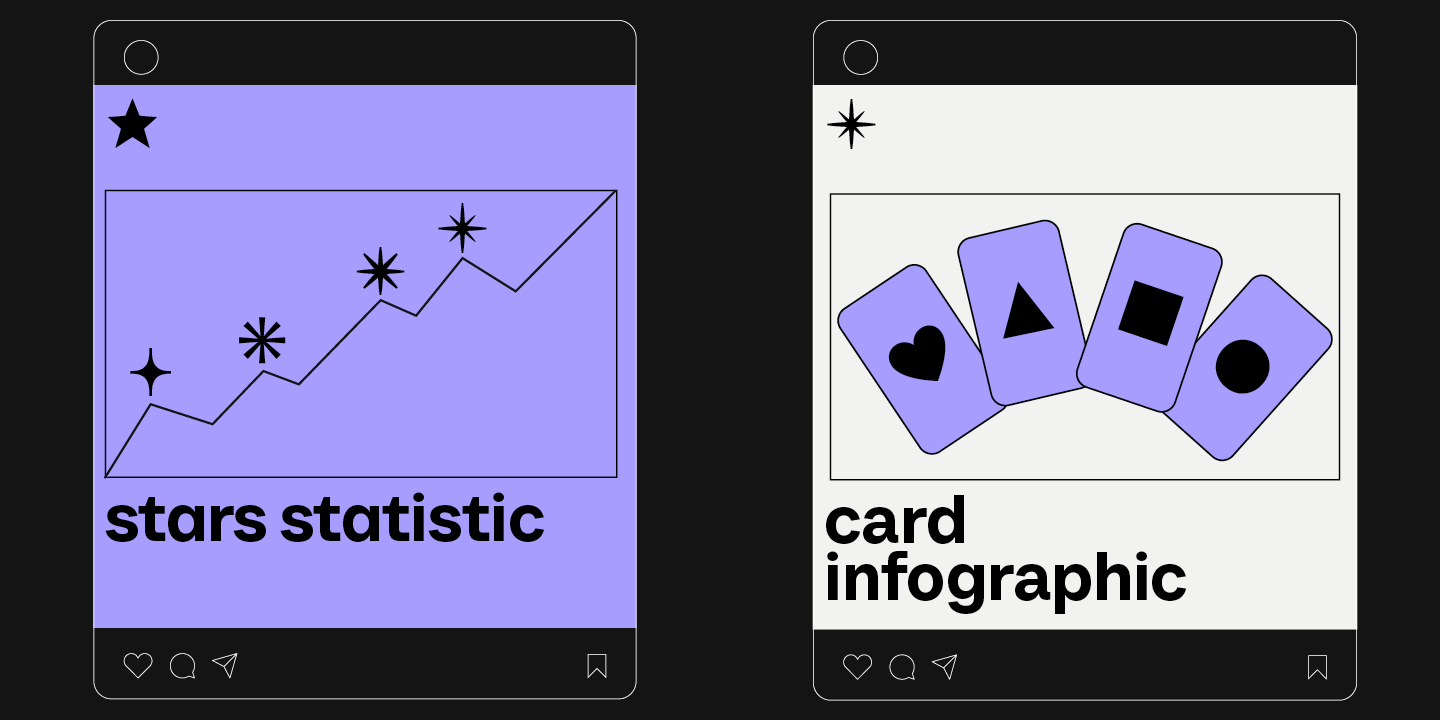 stars statistic

card infographic